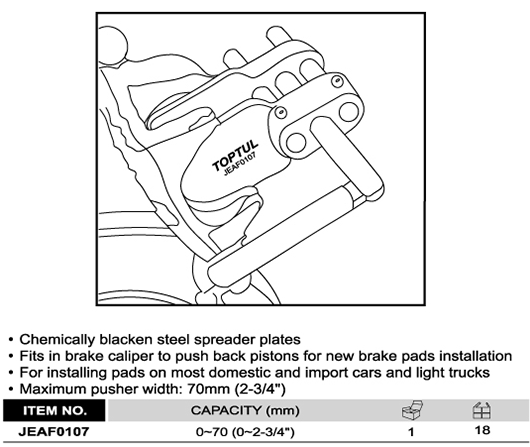 TOPTUL
JEAF0107

• Chemically blacken steel spreader plates
• Fits in brake caliper to push back pistons for new brake pads installation
• For installing pads on most domestic and import cars and light trucks
• Maximum pusher width: 70mm (2-3/4")

| ITEM NO. | CAPACITY (mm) | | |
|---|---|---|---|
| JEAF0107 | 0~70 (0~2-3/4") | 1 | 18 |